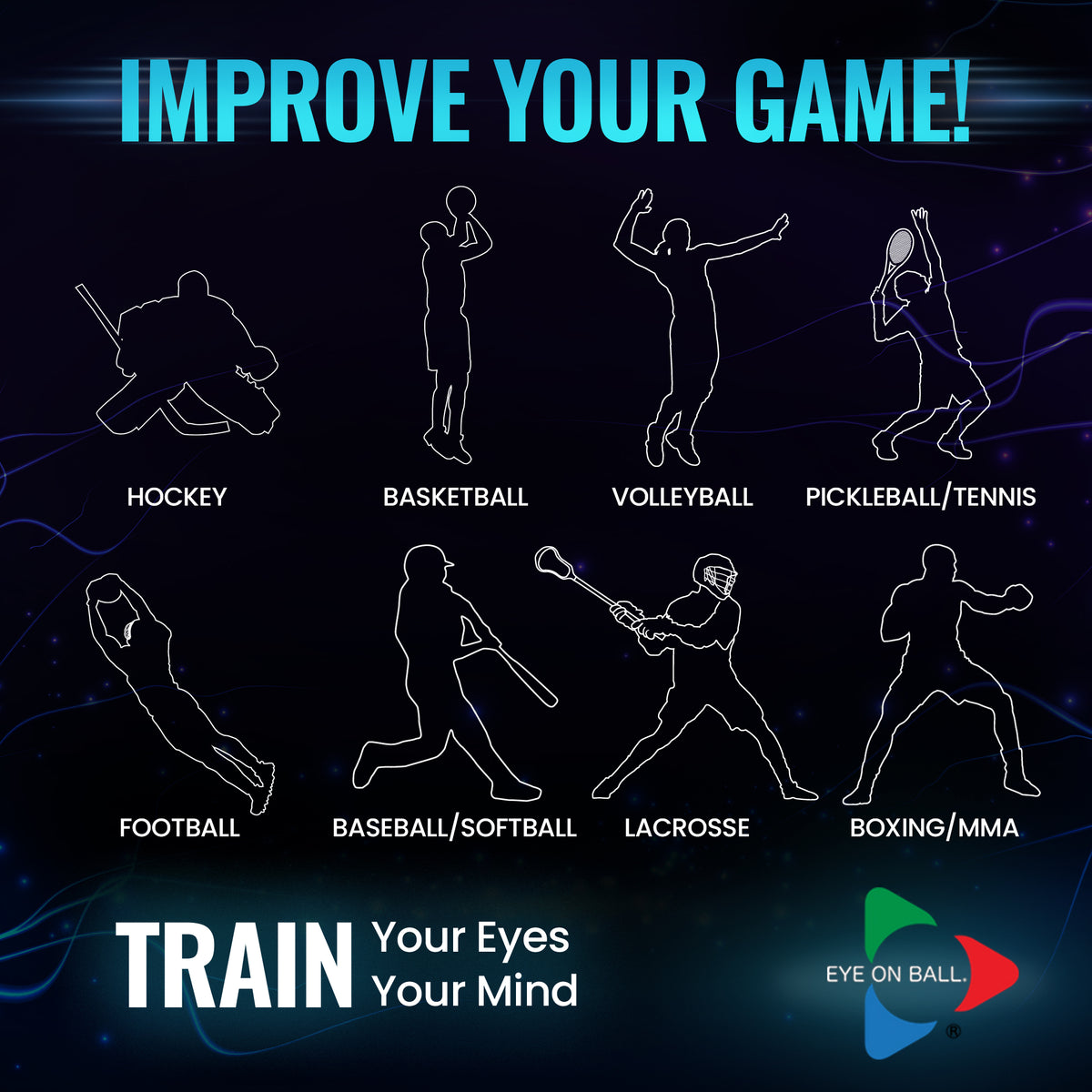 IMPROVE YOUR GAME!

HOCKEY

BASKETBALL

VOLLEYBALL

PICKLEBALL/TENNIS

FOOTBALL

BASEBALL/SOFTBALL

LACROSSE

BOXING/MMA

TRAIN Your Eyes
Your Mind

EYE ON BALL.
®